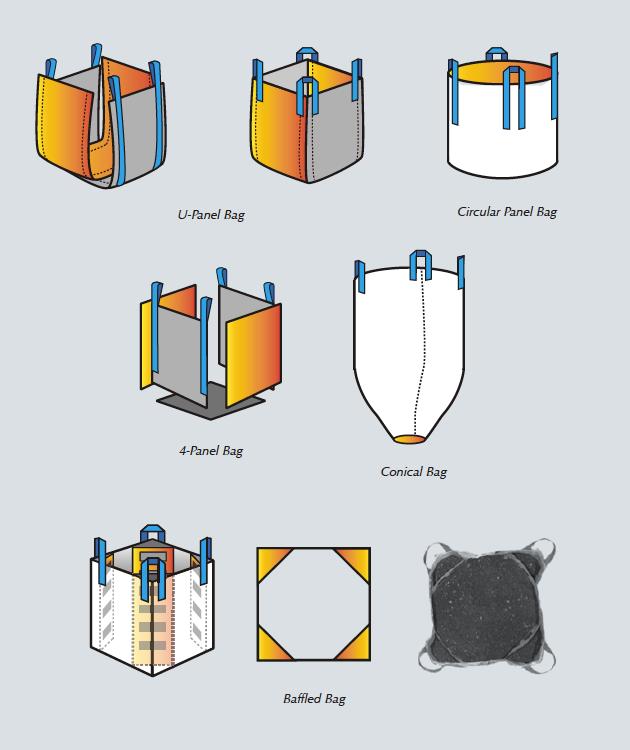 U-Panel Bag

Circular Panel Bag

4-Panel Bag

Conical Bag

Baffled Bag